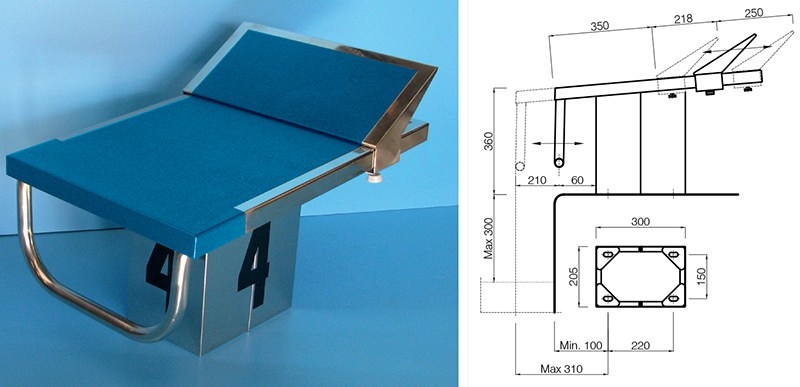 4
4

350
218
250
360
210
60
Max 300
300
205
150
Min. 100
220
Max 310