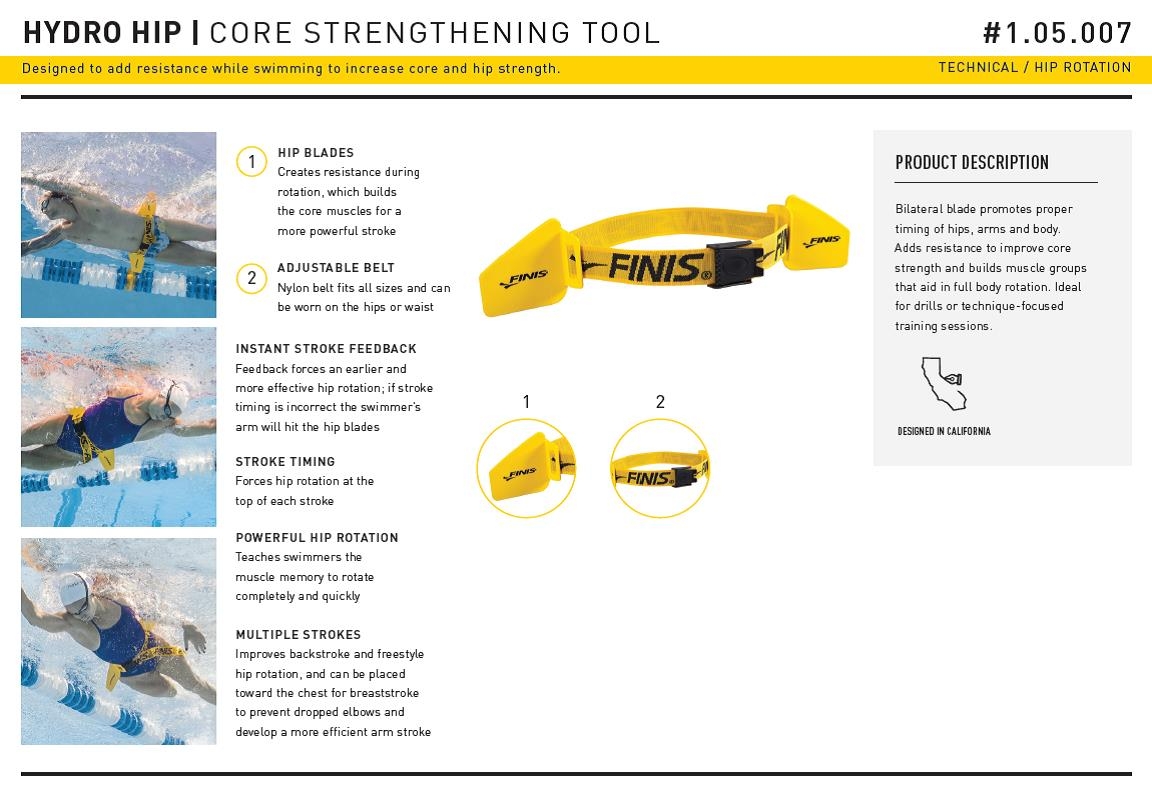 HYDRO HIP | CORE STRENGTHENING TOOL

#1.05.007

Designed to add resistance while swimming to increase core and hip strength.

TECHNICAL / HIP ROTATION

1 HIP BLADES
Creates resistance during rotation, which builds the core muscles for a more powerful stroke

2 ADJUSTABLE BELT
Nylon belt fits all sizes and can be worn on the hips or waist

INSTANT STROKE FEEDBACK
Feedback forces an earlier and more effective hip rotation; if stroke timing is incorrect the swimmer's arm will hit the hip blades

STROKE TIMING
Forces hip rotation at the top of each stroke

POWERFUL HIP ROTATION
Teaches swimmers the muscle memory to rotate completely and quickly

MULTIPLE STROKES
Improves backstroke and freestyle hip rotation, and can be placed toward the chest for breaststroke to prevent dropped elbows and develop a more efficient arm stroke

FINIS FINIS FINIS

1 2

FINIS FINIS

PRODUCT DESCRIPTION

Bilateral blade promotes proper timing of hips, arms and body. Adds resistance to improve core strength and builds muscle groups that aid in full body rotation. Ideal for drills or technique-focused training sessions.

DESIGNED IN CALIFORNIA